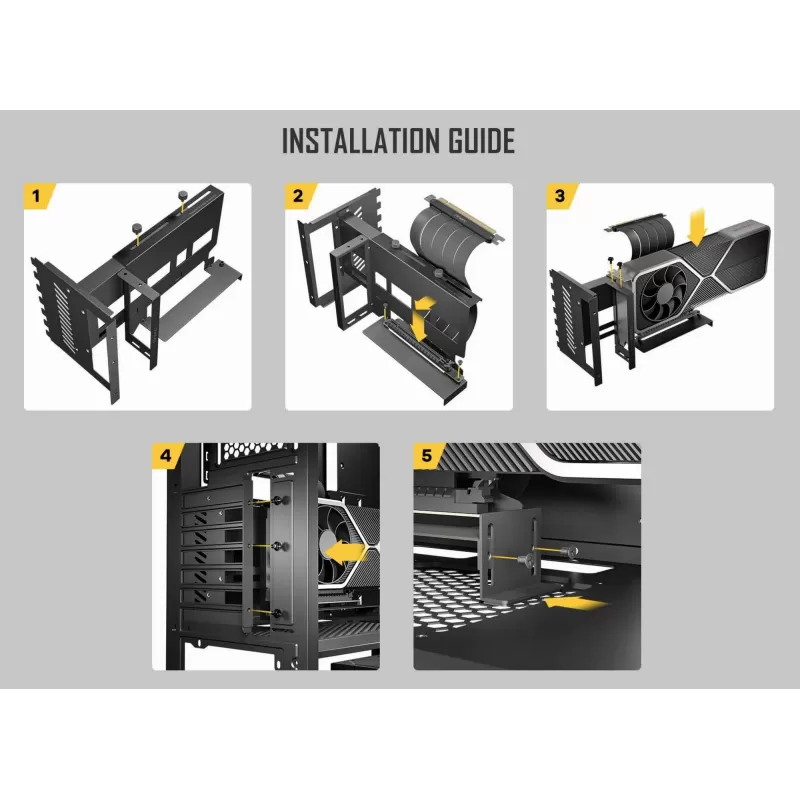 INSTALLATION GUIDE

1

2

3

4

5