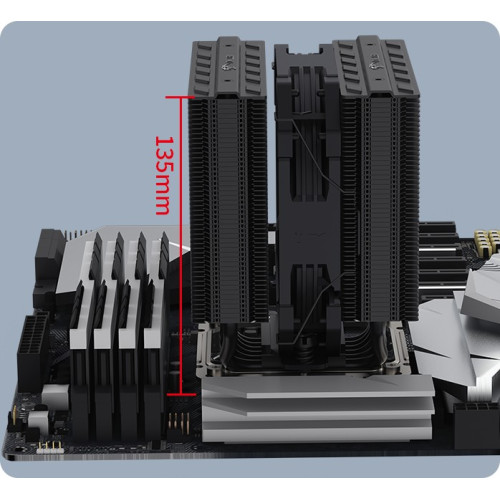 135mm