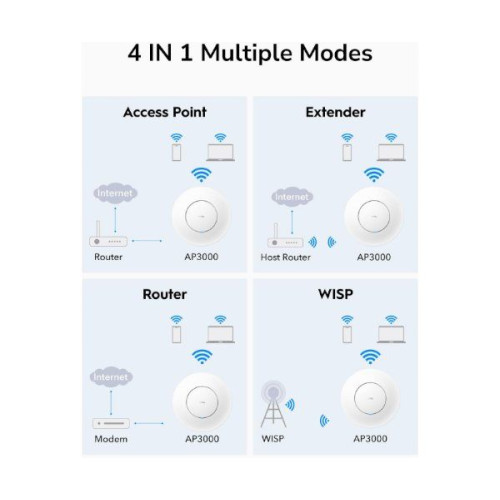 4 IN 1 Multiple Modes

Access Point

Internet

Router

AP3000

Extender

Internet

Host Router

AP3000

Router

Internet

Modem

AP3000

WISP

WISP

AP3000