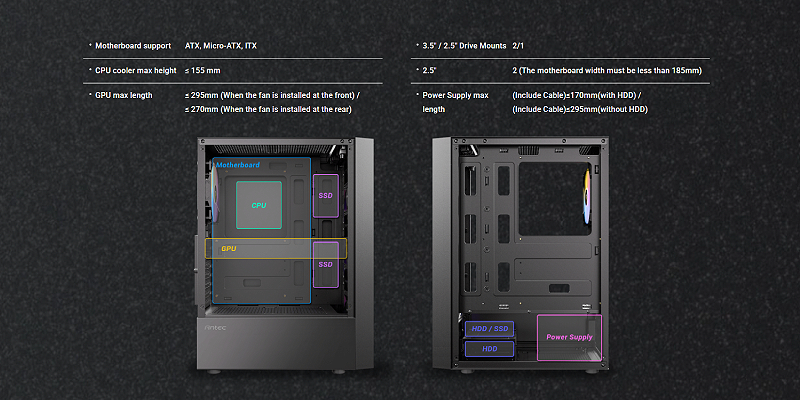 • Motherboard support ATX, Micro-ATX, ITX

• CPU cooler max height ≤ 155 mm

• GPU max length ≤ 295mm (When the fan is installed at the front) / ≤ 270mm (When the fan is installed at the rear)

• 3.5" / 2.5" Drive Mounts 2/1

• 2.5" 2 (The motherboard width must be less than 185mm)

• Power Supply max length (Include Cable)≤170mm(with HDD) / (Include Cable)≤295mm(without HDD)

Motherboard

CPU

SSD

GPU

SSD

Antec

HDD / SSD

HDD

Power Supply